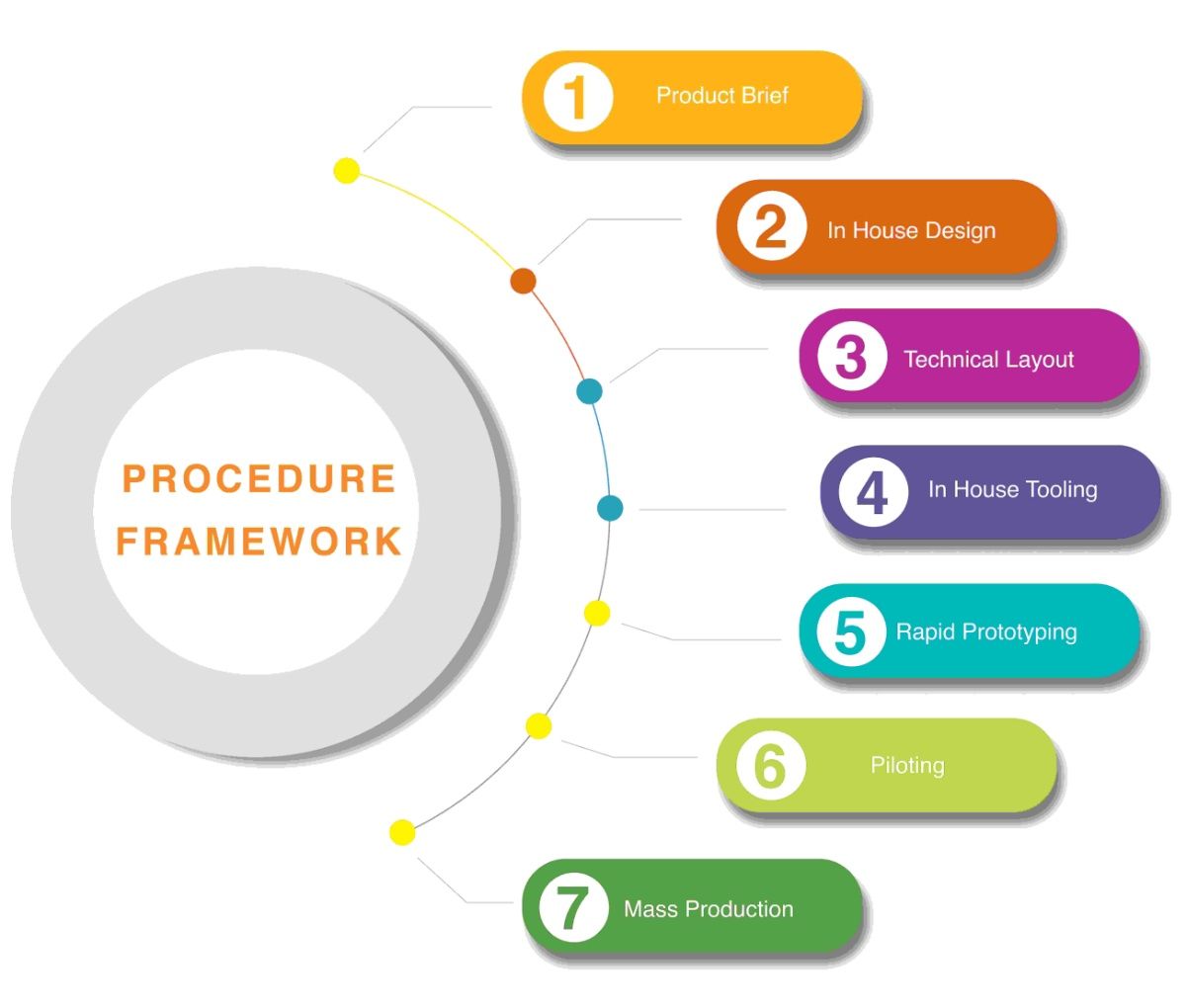 PROCEDURE FRAMEWORK

1 Product Brief

2 In House Design

3 Technical Layout

4 In House Tooling

5 Rapid Prototyping

6 Piloting

7 Mass Production